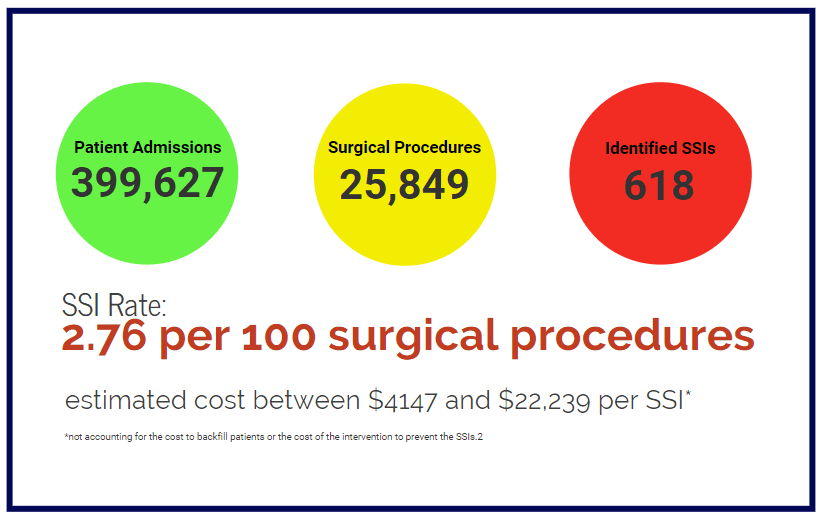 Patient Admissions
399,627

Surgical Procedures
25,849

Identified SSIs
618

SSI Rate:
2.76 per 100 surgical procedures

estimated cost between \$4147 and \$22,239 per SSI*

*not accounting for the cost to backfill patients or the cost of the intervention to prevent the SSIs.2